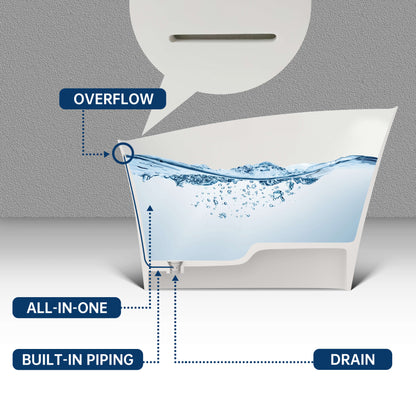 OVERFLOW

ALL-IN-ONE

BUILT-IN PIPING

DRAIN