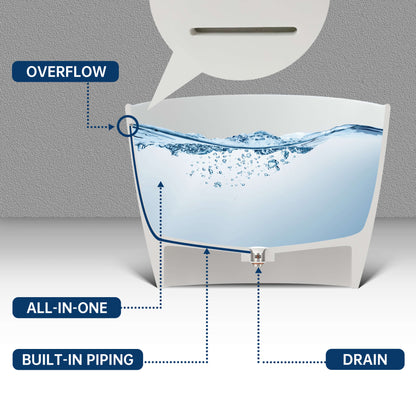 OVERFLOW

ALL-IN-ONE

BUILT-IN PIPING

DRAIN