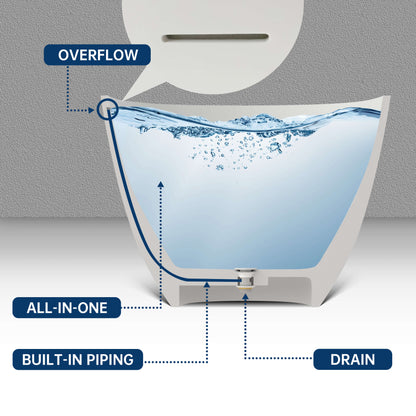 OVERFLOW

ALL-IN-ONE

BUILT-IN PIPING

DRAIN