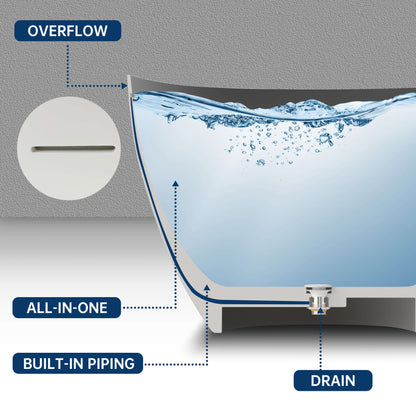 OVERFLOW

ALL-IN-ONE

BUILT-IN PIPING

DRAIN