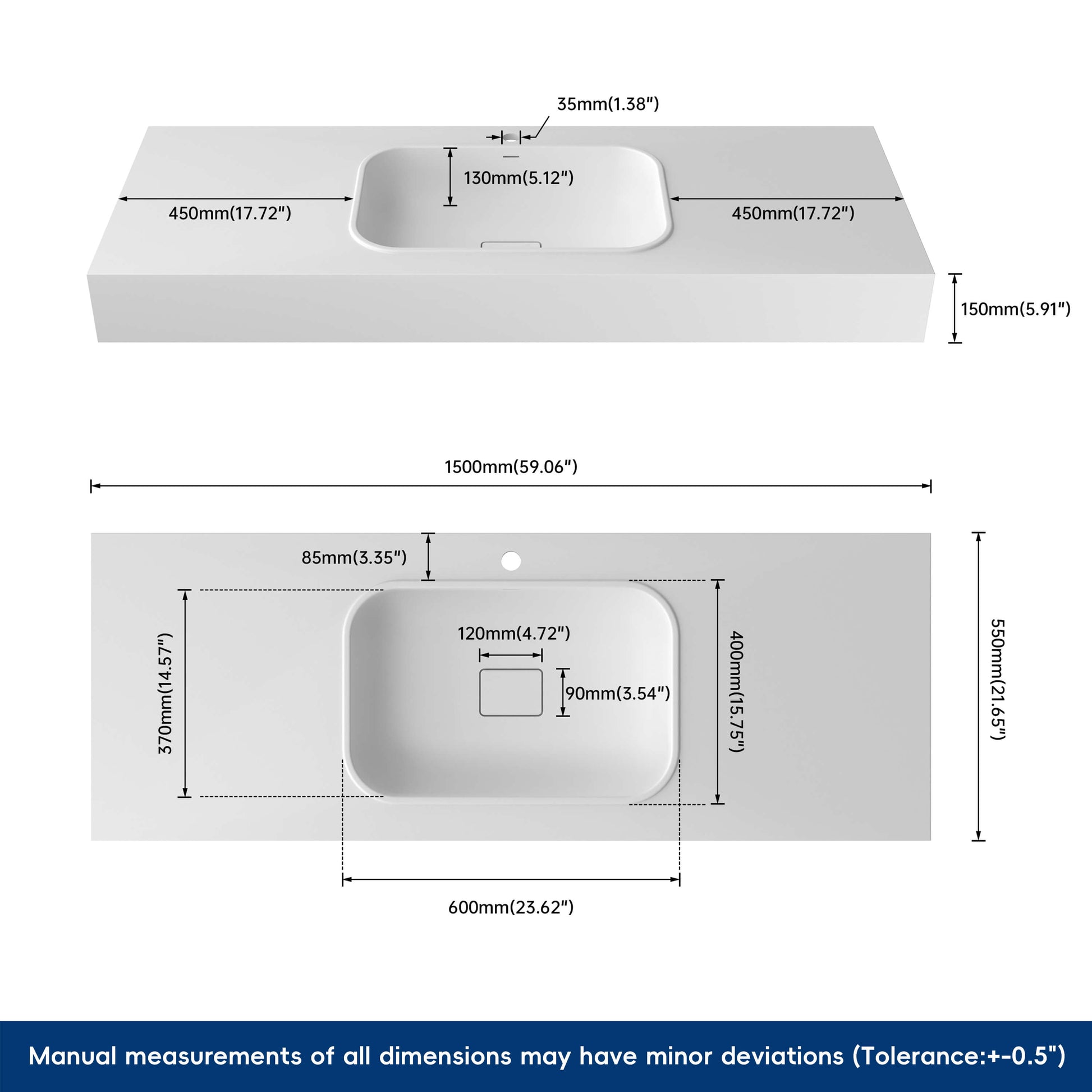 35mm(1.38")

130mm(5.12")

450mm(17.72")

450mm(17.72")

150mm(5.91")

1500mm(59.06")

85mm(3.35")

370mm(14.57")

120mm(4.72")

90mm(3.54")

400mm(15.75")

550mm(21.65")

600mm(23.62")

Manual measurements of all dimensions may have minor deviations (Tolerance:+-0.5")