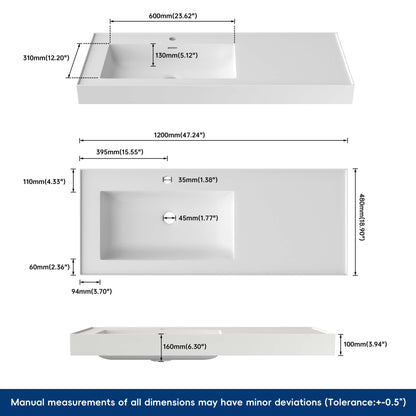 600mm(23.62")

310mm(12.20")

130mm(5.12")

1200mm(47.24")

395mm(15.55")

110mm(4.33")

35mm(1.38")

45mm(1.77")

480mm(18.90")

60mm(2.36")

94mm(3.70")

160mm(6.30")

100mm(3.94")

Manual measurements of all dimensions may have minor deviations (Tolerance:+-0.5")