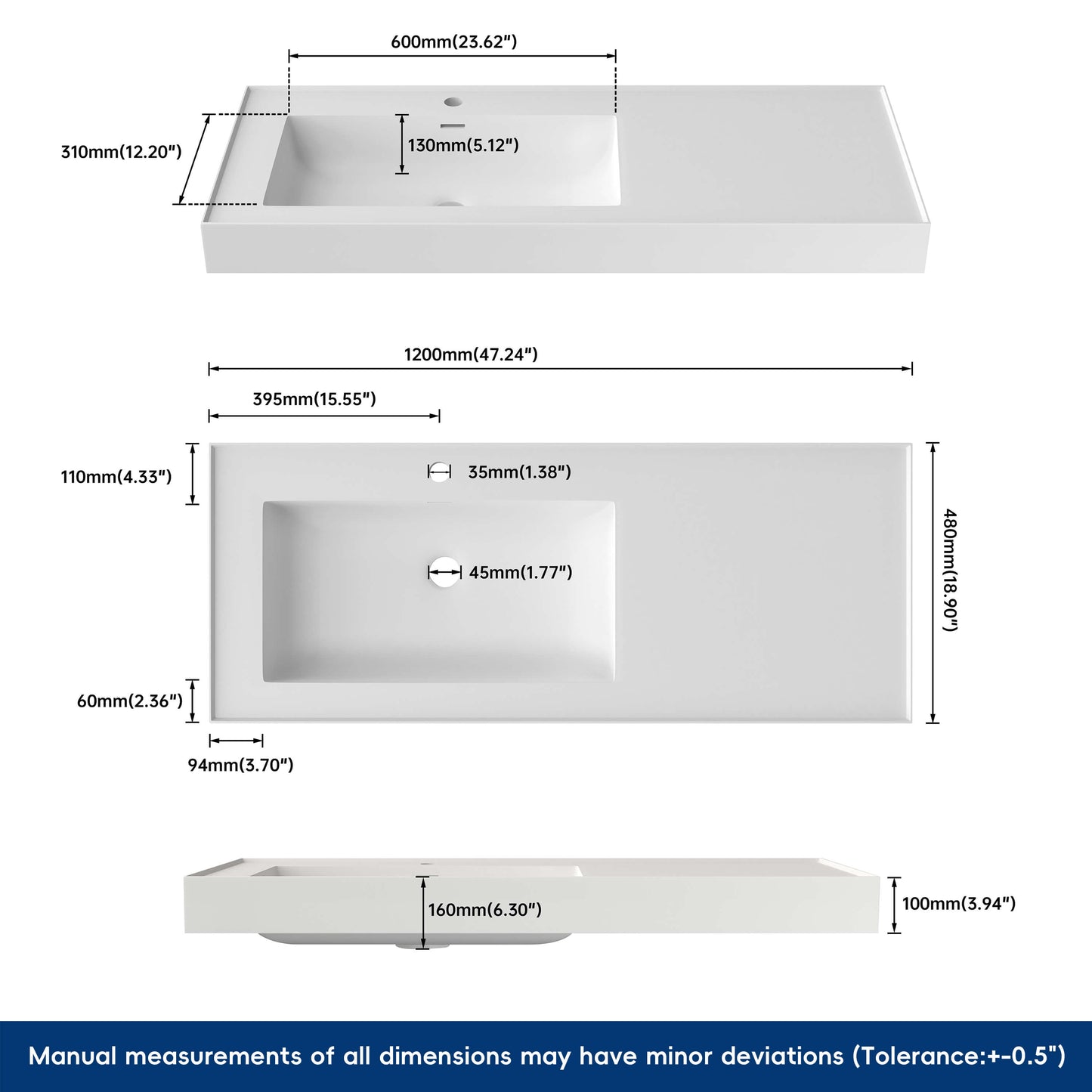 600mm(23.62")

310mm(12.20")

130mm(5.12")

1200mm(47.24")

395mm(15.55")

110mm(4.33")

35mm(1.38")

45mm(1.77")

480mm(18.90")

60mm(2.36")

94mm(3.70")

160mm(6.30")

100mm(3.94")

Manual measurements of all dimensions may have minor deviations (Tolerance:+-0.5")