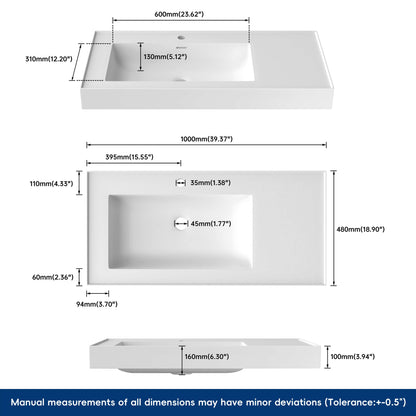 600mm(23.62")

310mm(12.20")

130mm(5.12")

1000mm(39.37")

395mm(15.55")

110mm(4.33")

35mm(1.38")

45mm(1.77")

480mm(18.90")

60mm(2.36")

94mm(3.70")

160mm(6.30")

100mm(3.94")

Manual measurements of all dimensions may have minor deviations (Tolerance:+-0.5")