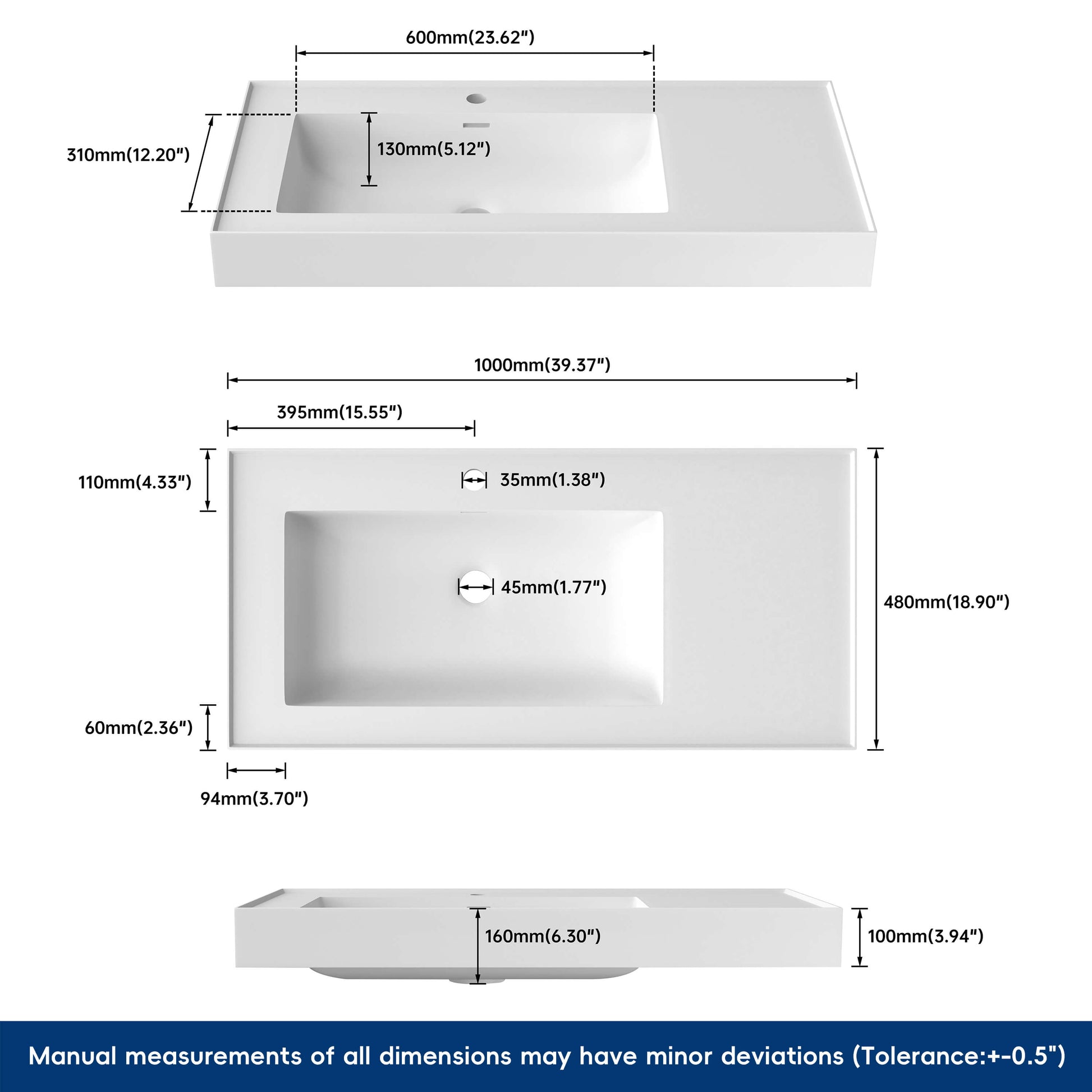 600mm(23.62")

310mm(12.20")

130mm(5.12")

1000mm(39.37")

395mm(15.55")

110mm(4.33")

35mm(1.38")

45mm(1.77")

480mm(18.90")

60mm(2.36")

94mm(3.70")

160mm(6.30")

100mm(3.94")

Manual measurements of all dimensions may have minor deviations (Tolerance:+-0.5")