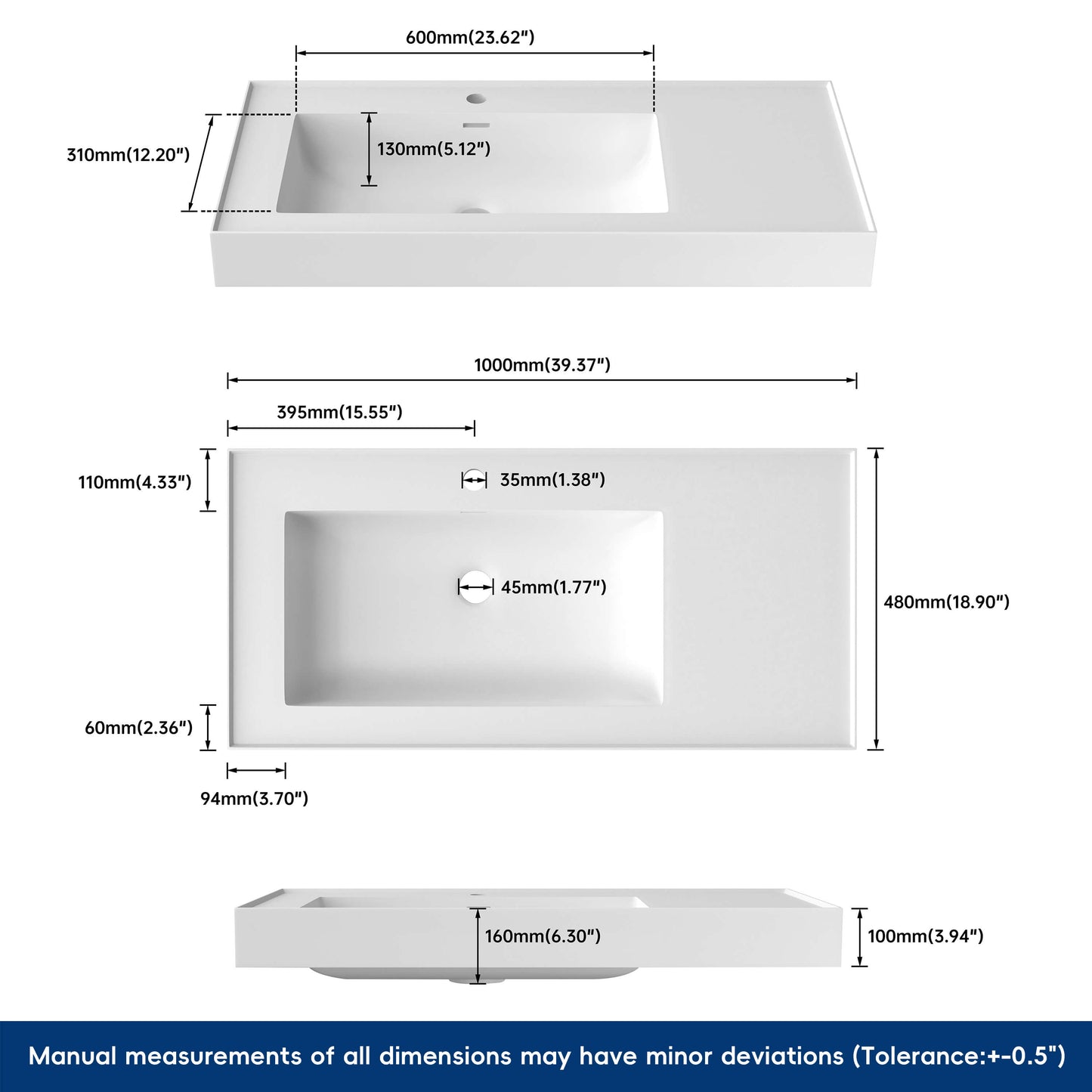 600mm(23.62")
310mm(12.20")
130mm(5.12")

1000mm(39.37")
395mm(15.55")
110mm(4.33")
35mm(1.38")
45mm(1.77")
480mm(18.90")
60mm(2.36")
94mm(3.70")

160mm(6.30")
100mm(3.94")

Manual measurements of all dimensions may have minor deviations (Tolerance:+-0.5")