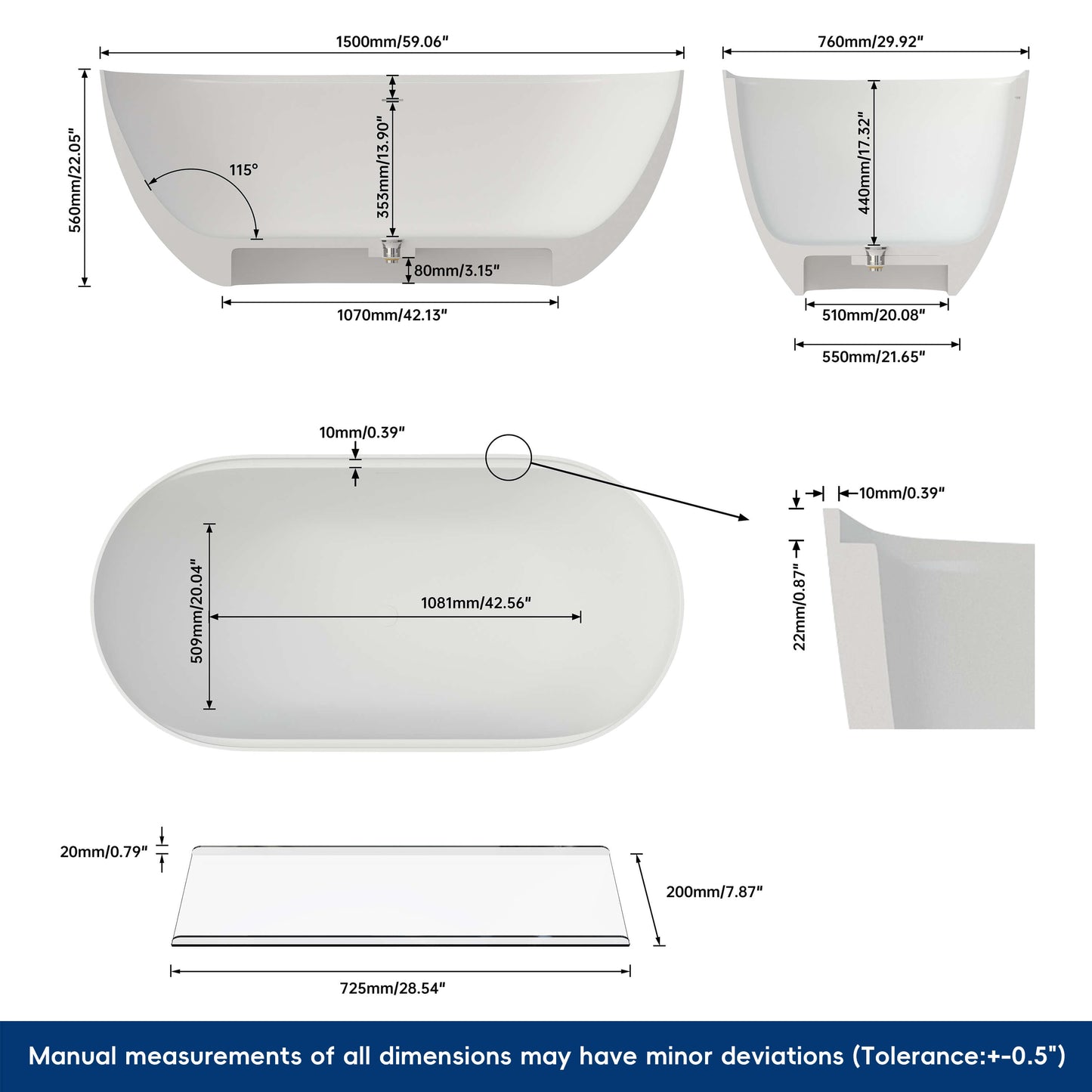 1500mm/59.06"

560mm/22.05"

115°

353mm/13.90"

80mm/3.15"

1070mm/42.13"

760mm/29.92"

440mm/17.32"

510mm/20.08"

550mm/21.65"

10mm/0.39"

509mm/20.04"

1081mm/42.56"

10mm/0.39"

22mm/0.87"

20mm/0.79"

200mm/7.87"

725mm/28.54"

Manual measurements of all dimensions may have minor deviations (Tolerance:+-0.5")