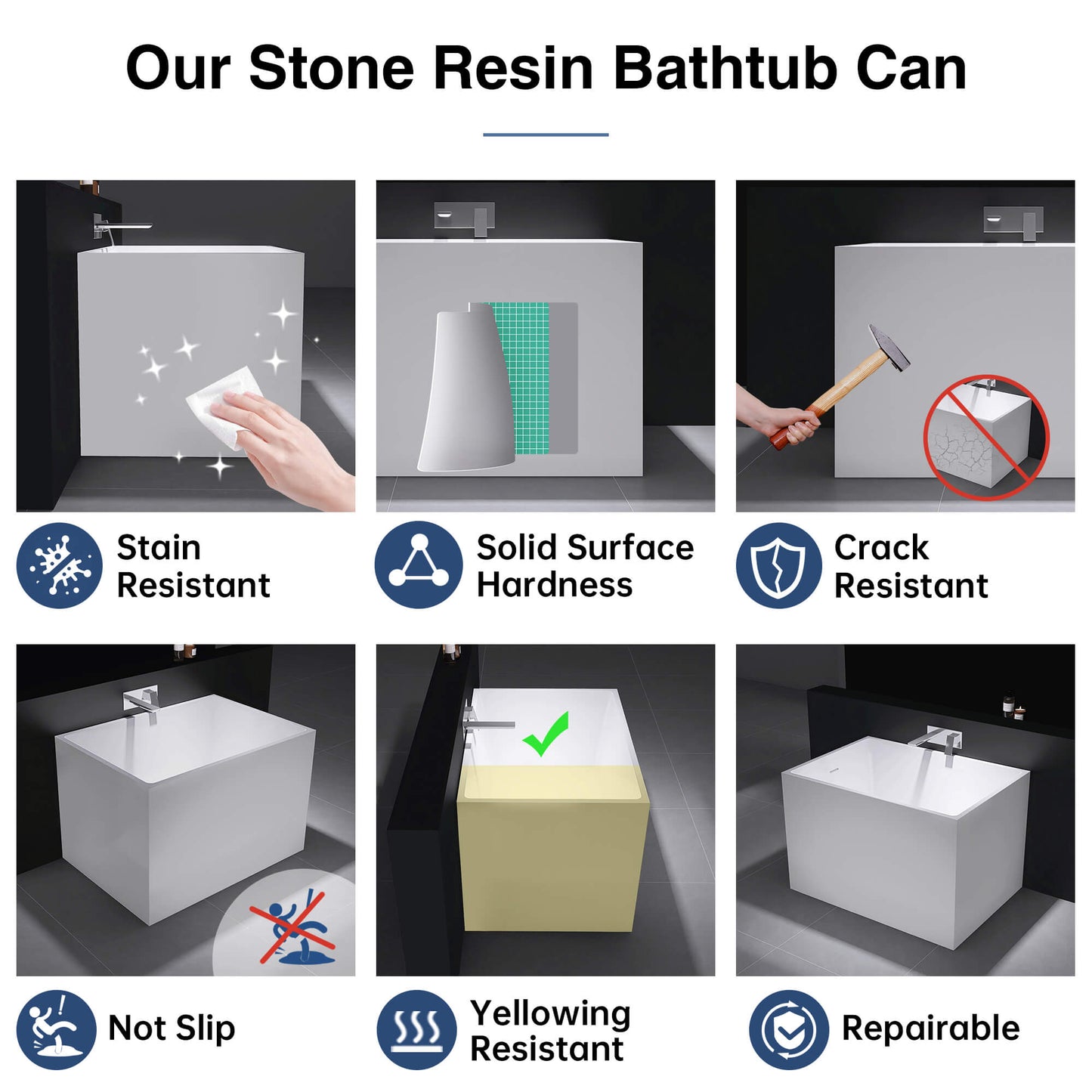 Our Stone Resin Bathtub Can

Stain Resistant

Solid Surface Hardness

Crack Resistant

Not Slip

Yellowing Resistant

Repairable