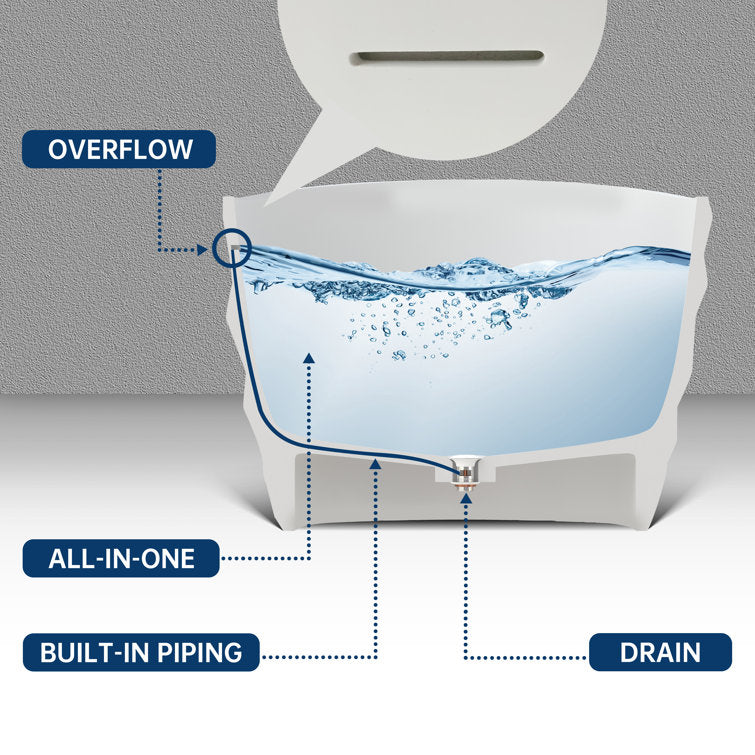 OVERFLOW

ALL-IN-ONE

BUILT-IN PIPING

DRAIN