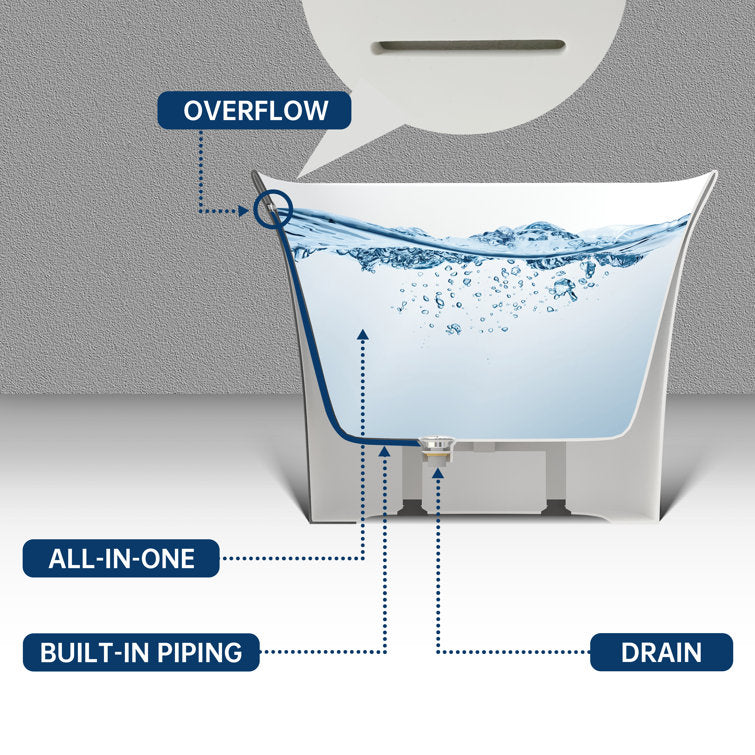 OVERFLOW

ALL-IN-ONE

BUILT-IN PIPING

DRAIN